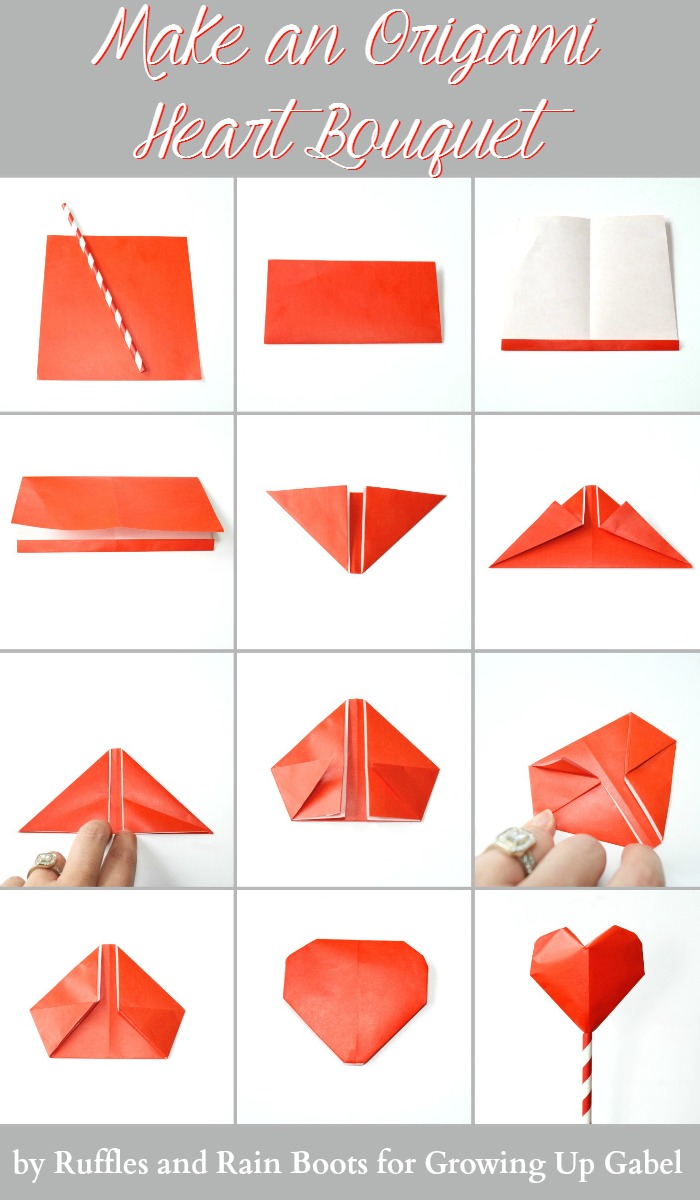 Make an Origami Heart Bouquet

by Ruffles and Rain Boots for Growing Up Gabel